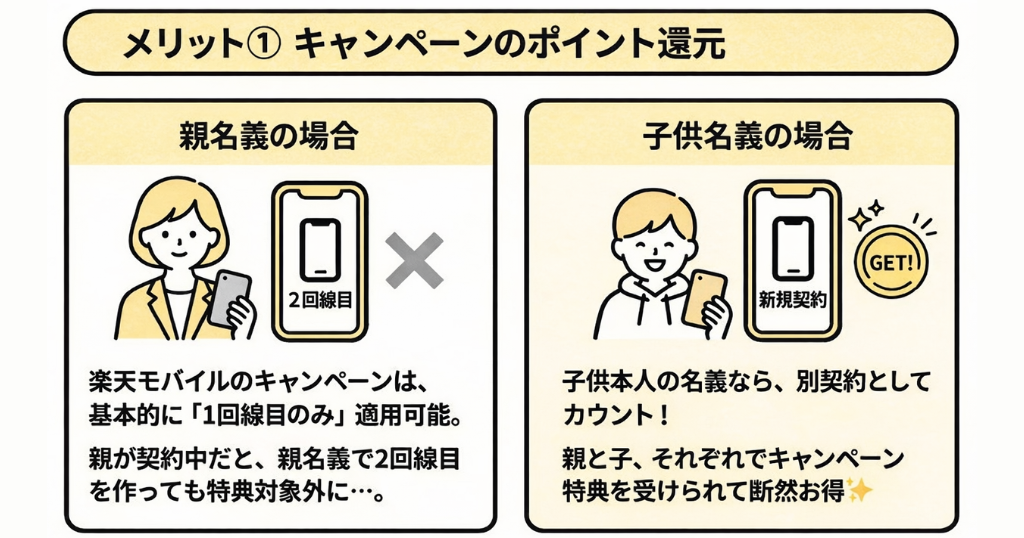 メリット① キャンペーンのポイント還元

親名義の場合

2回線目

楽天モバイルのキャンペーンは、基本的に「1回線目のみ」適用可能。

親が契約中だと、親名義で2回線目を作っても特典対象外に…。

子供名義の場合

新規契約

GET!

子供本人の名義なら、別契約としてカウント！

親と子、それぞれでキャンペーン特典を受けられて断然お得✨